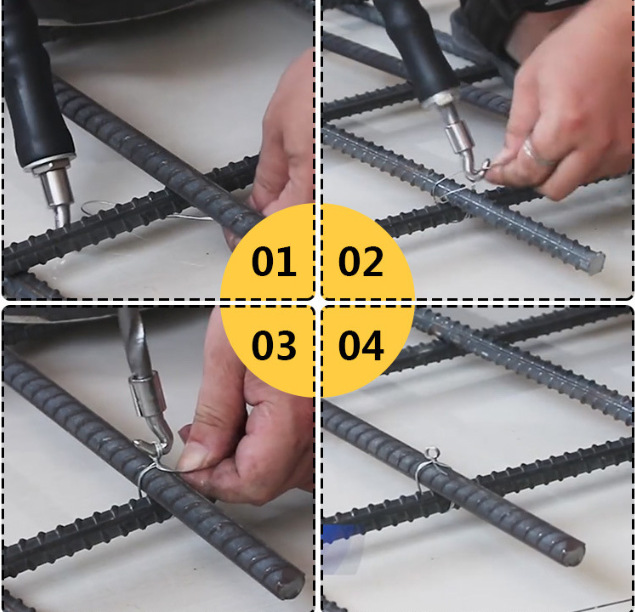 01
02
03
04