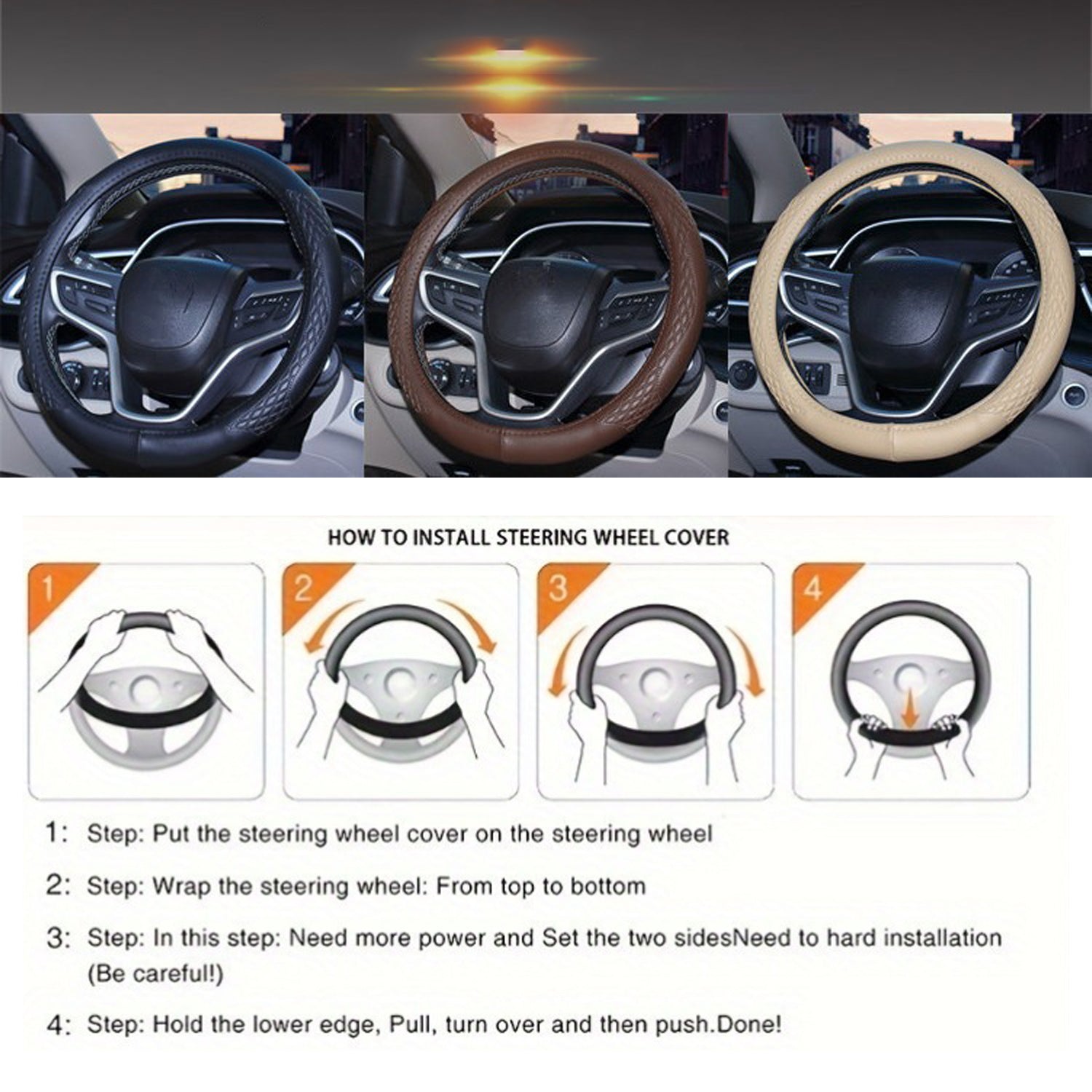 HOW TO INSTALL STEERING WHEEL COVER

1

2

3

4

1: Step: Put the steering wheel cover on the steering wheel

2: Step: Wrap the steering wheel: From top to bottom

3: Step: In this step: Need more power and Set the two sidesNeed to hard installation (Be careful!)

4: Step: Hold the lower edge, Pull, turn over and then push.Done!