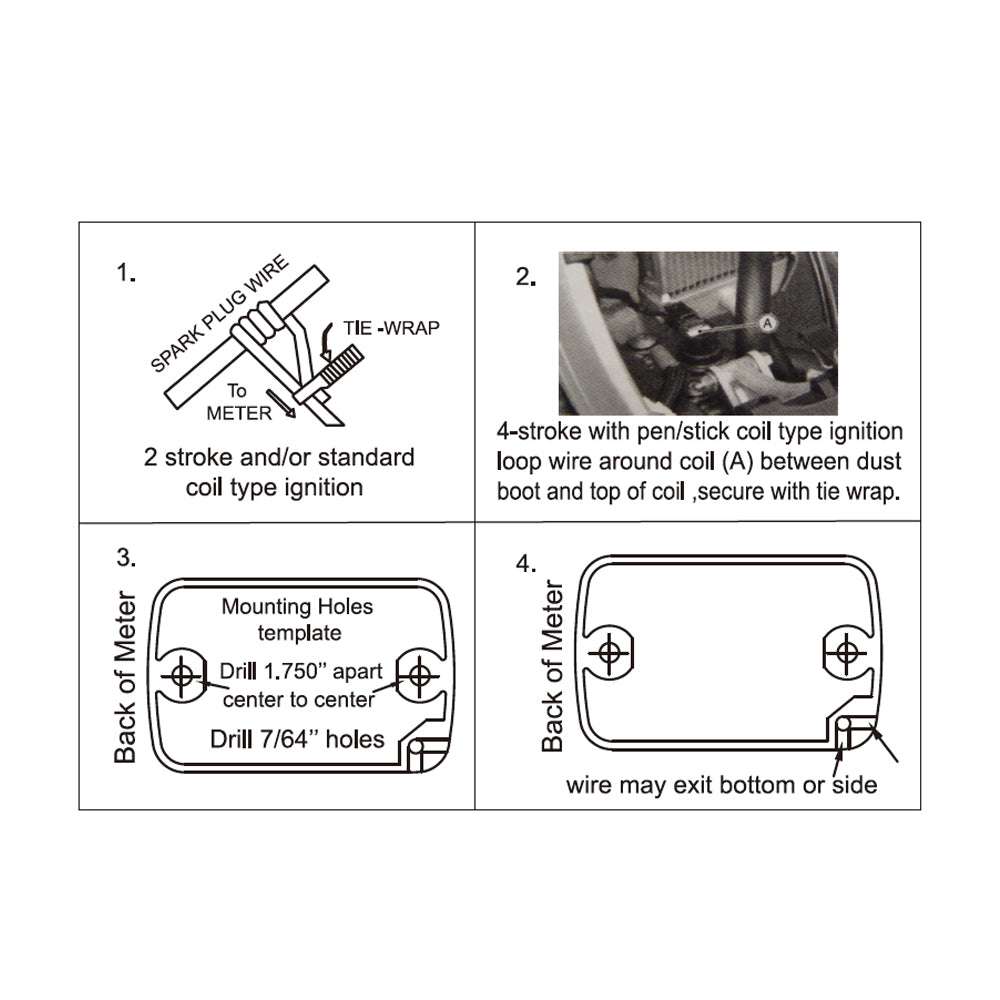 1.

SPARK PLUG WIRE

TIE -WRAP

To METER

2 stroke and/or standard coil type ignition

2.

A

4-stroke with pen/stick coil type ignition loop wire around coil (A) between dust boot and top of coil ,secure with tie wrap.

3.

Back of Meter

Mounting Holes template

Drill 1.750" apart center to center

Drill 7/64" holes

4.

Back of Meter

wire may exit bottom or side